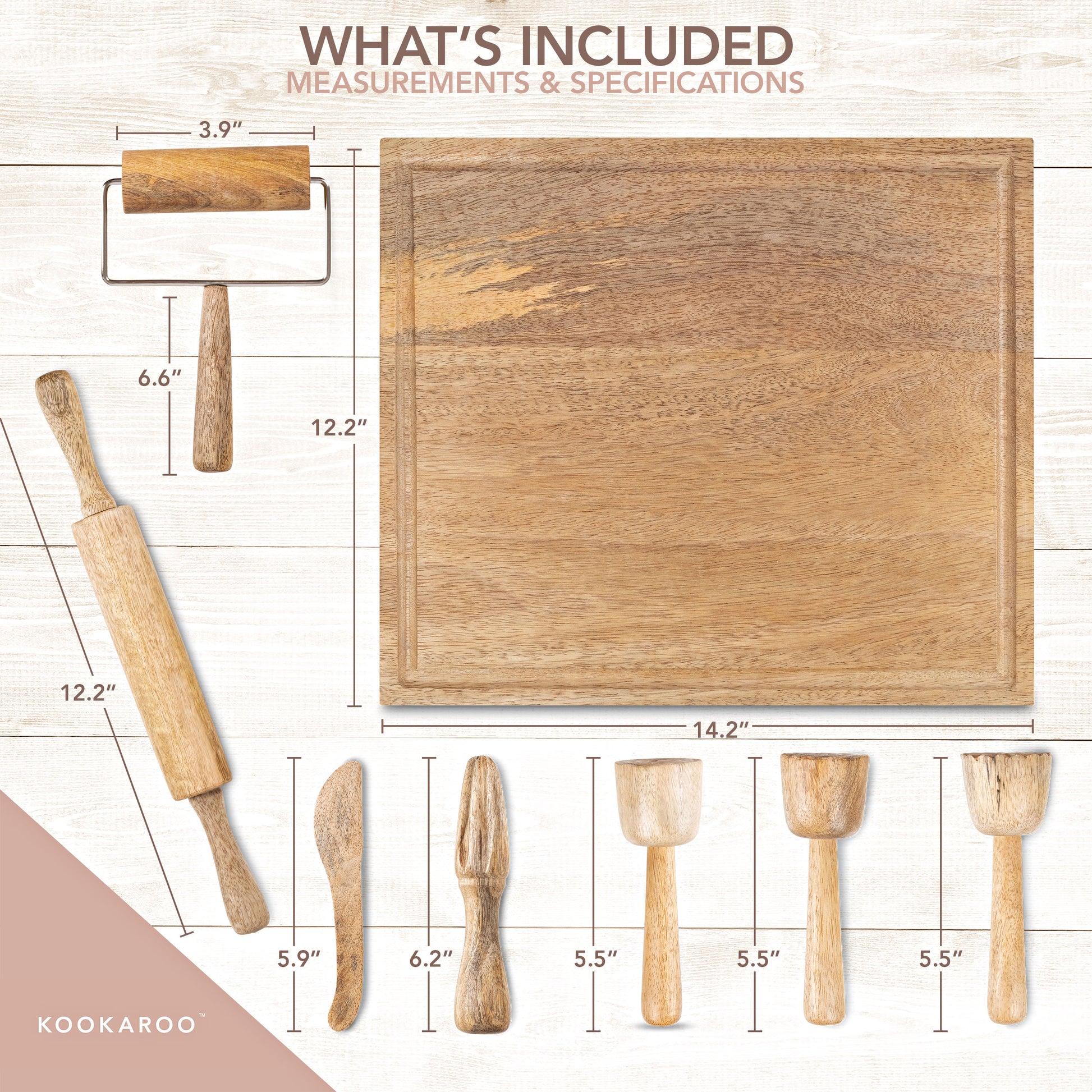 WHAT'S INCLUDED
MEASUREMENTS & SPECIFICATIONS

3.9"

6.6"

12.2"

12.2"

14.2"

5.9"

6.2"

5.5"

5.5"

5.5"

KOOKAROO™